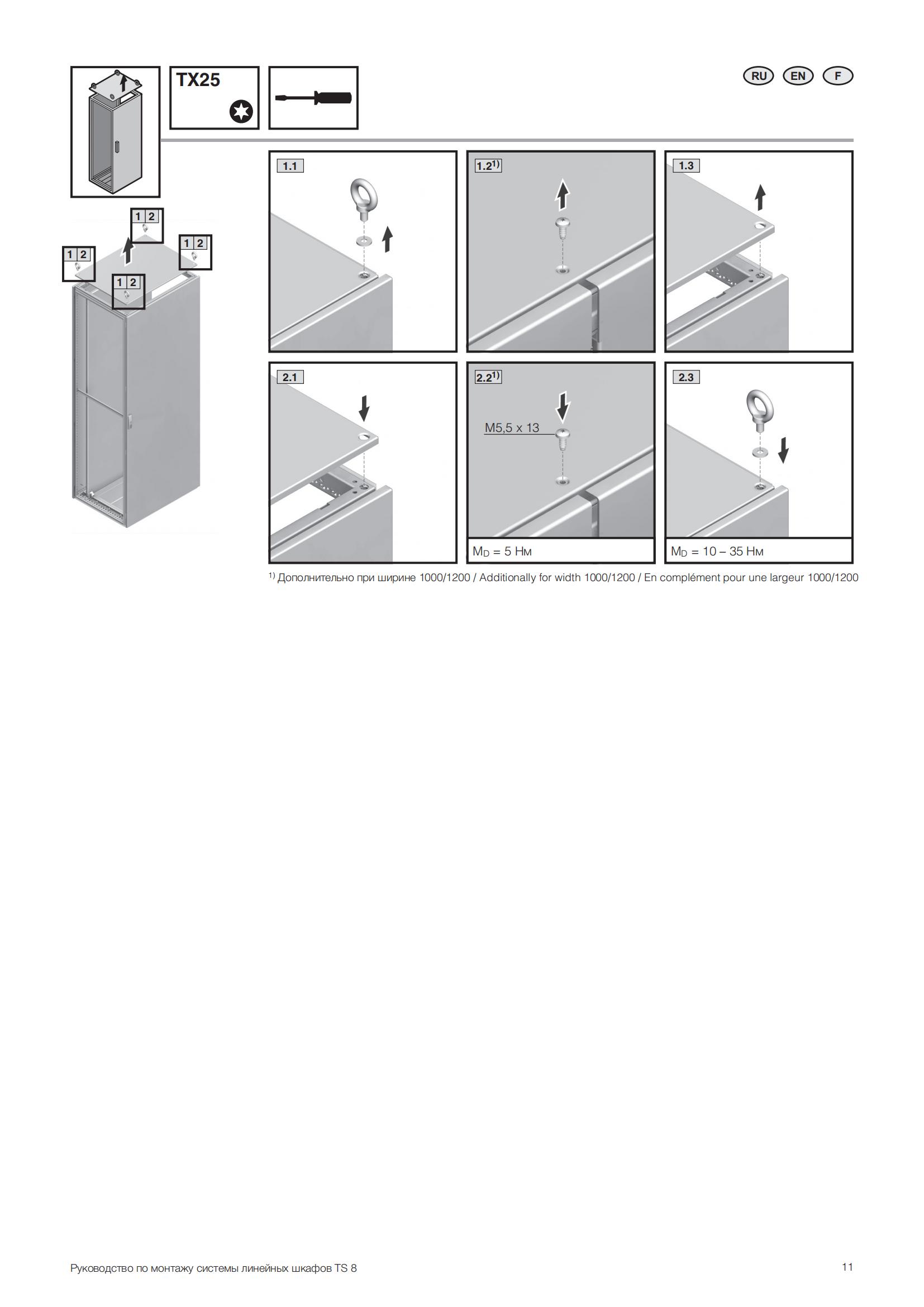 TX25

RU EN F

1 2

1 2

1 2

1 2

1.1

1.2$^{1)}$

1.3

2.1

2.2$^{1)}$

M5,5 x 13

$M_D$ = 5 Нм

2.3

$M_D$ = 10 – 35 Нм

$^{1)}$ Дополнительно при ширине 1000/1200 / Additionally for width 1000/1200 / En complément pour une largeur 1000/1200

Руководство по монтажу системы линейных шкафов TS 8

11